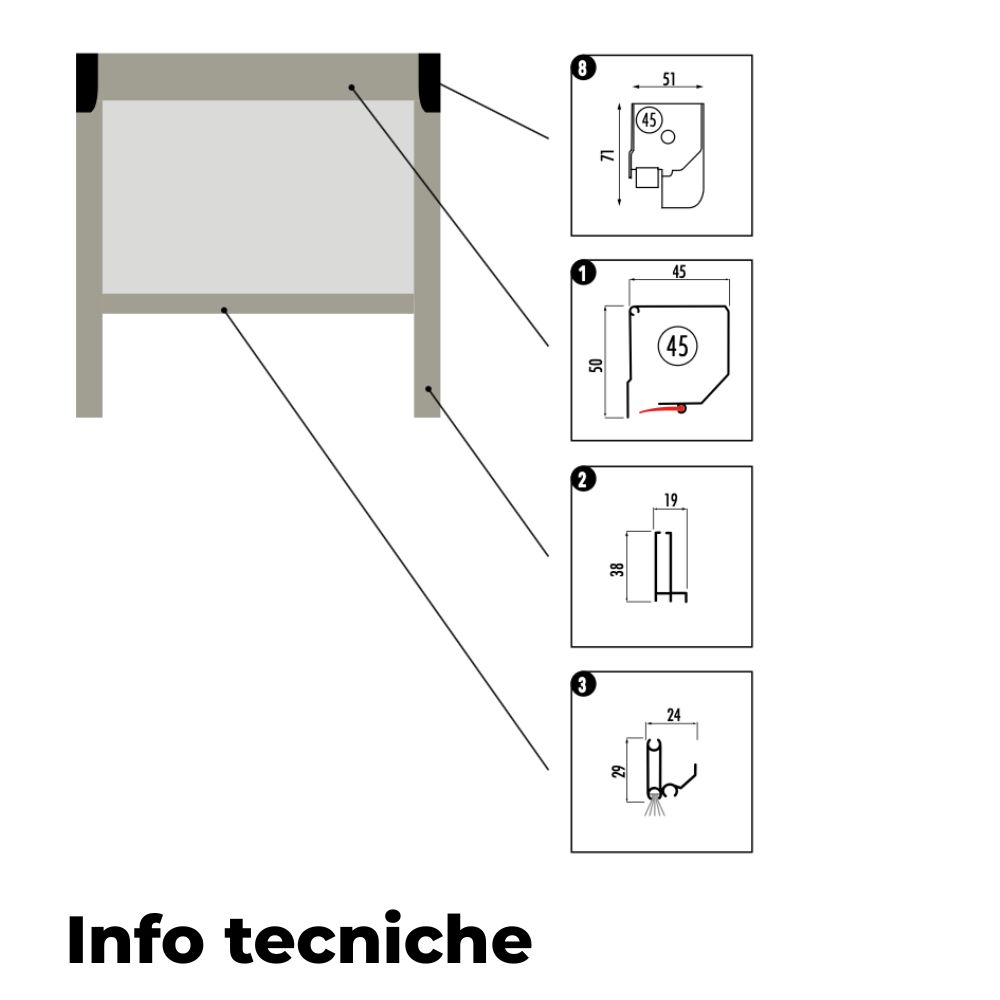 8
51
45
71

1
45
45
50

2
19
38

3
24
29

Info tecniche