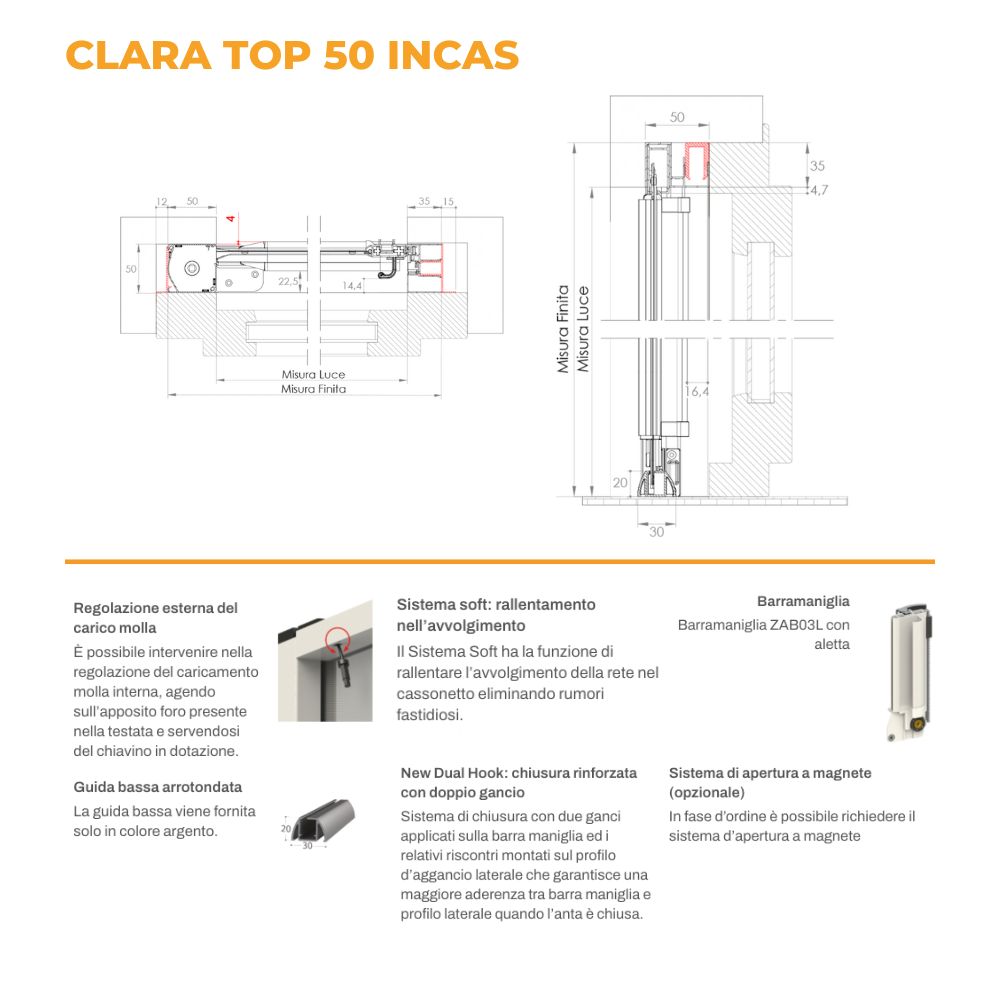 CLARA TOP 50 INCAS

12 50 4 35 15 50 22,5 14,4 Misura Luce Misura Finita

50 35 4,7 Misura Finita Misura Luce 16,4 20 30

Regolazione esterna del carico molla

È possibile intervenire nella regolazione del caricamento molla interna, agendo sull'apposito foro presente nella testata e servendosi del chiavino in dotazione.

Guida bassa arrotondata

La guida bassa viene fornita solo in colore argento.

20 30

Sistema soft: rallentamento nell'avvolgimento

Il Sistema Soft ha la funzione di rallentare l'avvolgimento della rete nel cassonetto eliminando rumori fastidiosi.

New Dual Hook: chiusura rinforzata con doppio gancio

Sistema di chiusura con due ganci applicati sulla barra maniglia ed i relativi riscontri montati sul profilo d'aggancio laterale che garantisce una maggiore aderenza tra barra maniglia e profilo laterale quando l'anta è chiusa.

Barramaniglia

Barramaniglia ZAB03L con aletta

Sistema di apertura a magnete (opzionale)

In fase d'ordine è possibile richiedere il sistema d'apertura a magnete