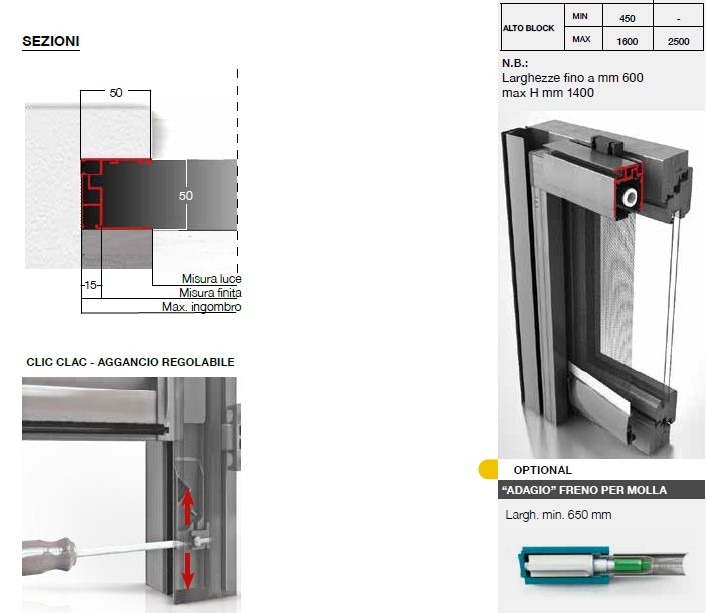 SEZIONI

50

50

15

Misura luce

Misura finita

Max. ingombro

CLIC CLAC - AGGANCIO REGOLABILE

| ALTO BLOCK | MIN | 450 | - |
|---|---|---|---|
| | MAX | 1600 | 2500 |

N.B.:
Larghezze fino a mm 600
max H mm 1400

OPTIONAL

"ADAGIO" FRENO PER MOLLA

Largh. min. 650 mm