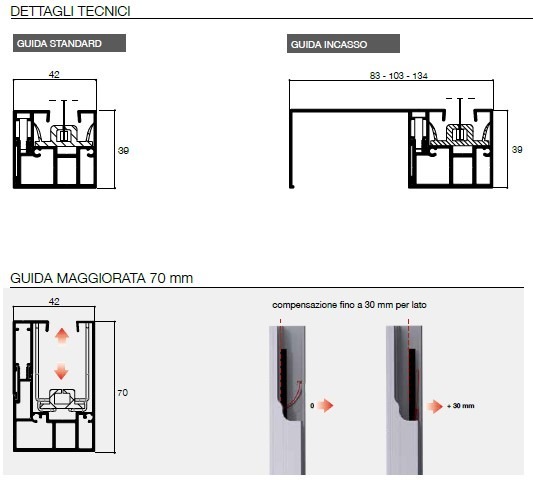 DETTAGLI TECNICI

GUIDA STANDARD

42

39

GUIDA INCASSO

83 - 103 - 134

39

GUIDA MAGGIORATA 70 mm

42

70

compensazione fino a 30 mm per lato

0

+ 30 mm