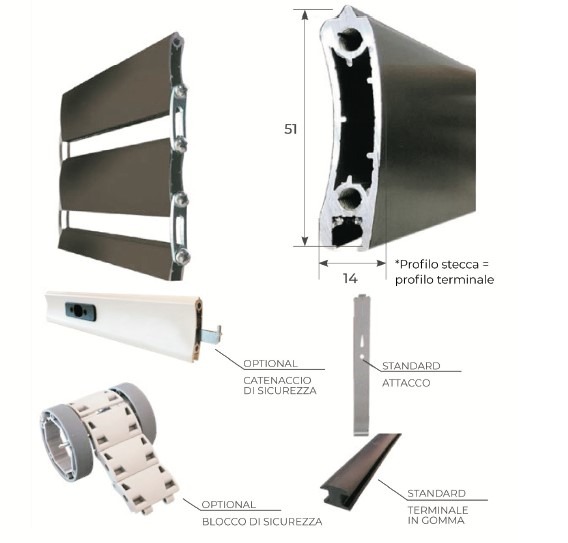 51

14

*Profilo stecca = profilo terminale

OPTIONAL

CATENACCIO DI SICUREZZA

STANDARD

ATTACCO

OPTIONAL

BLOCCO DI SICUREZZA

STANDARD

TERMINALE IN GOMMA