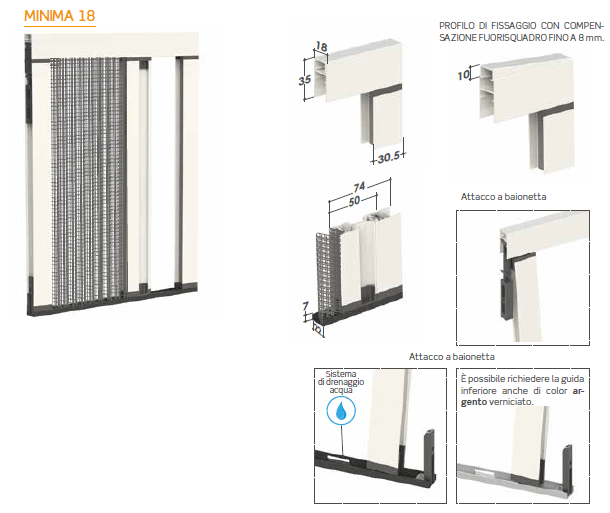 MINIMA 18

18
35
30.5

PROFILO DI FISSAGGIO CON COMPENSAZIONE FUORISQUADRO FINO A 8 mm.

10

74
50
7
10

Attacco a baionetta

Attacco a baionetta

Sistema di drenaggio acqua

È possibile richiedere la guida inferiore anche di color argento verniciato.