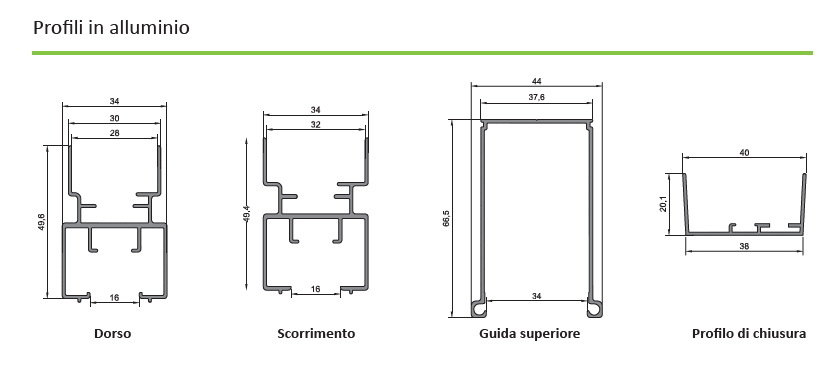 Profili in alluminio

34
30
28
49,6
16
Dorso

34
32
49,4
16
Scorrimento

44
37,6
66,5
34
Guida superiore

40
20,1
38
Profilo di chiusura