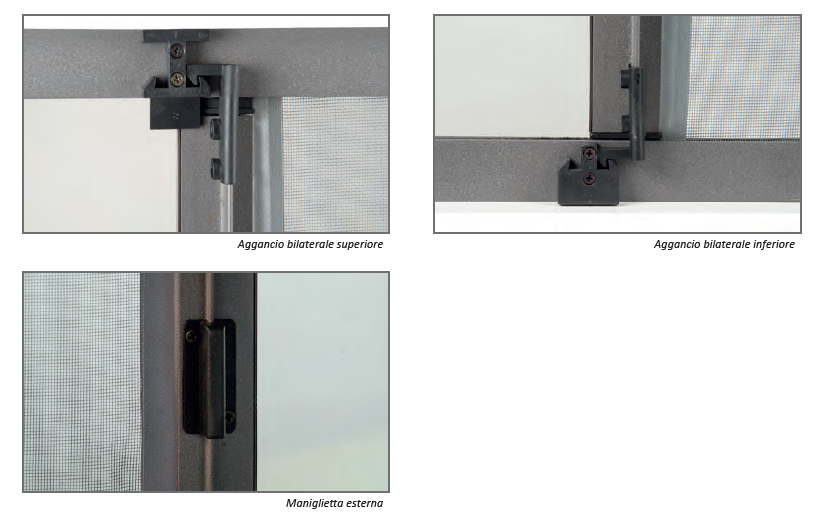 Aggancio bilaterale superiore

Aggancio bilaterale inferiore

Maniglietta esterna