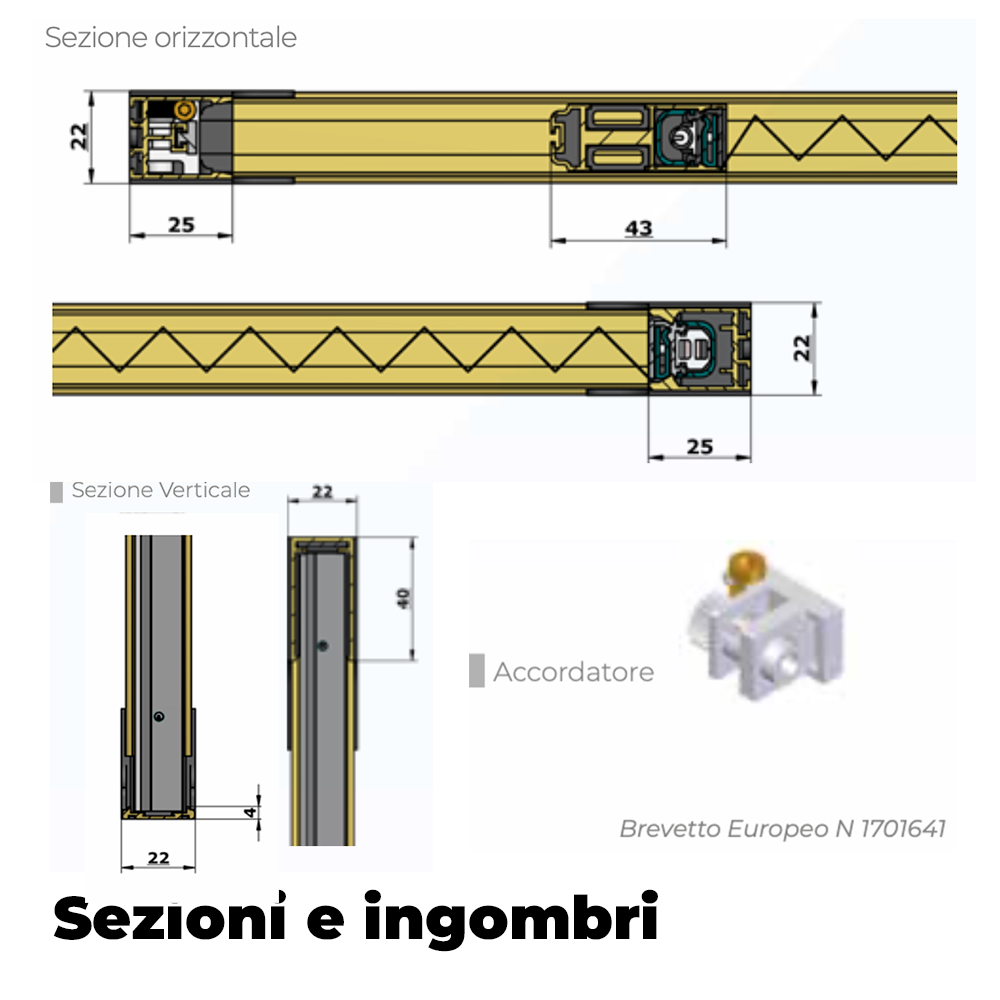 Sezione orizzontale

22

25

43

22

25

Sezione Verticale

22

40

4

22

Accordatore

Brevetto Europeo N 1701641

Sezioni e ingombri