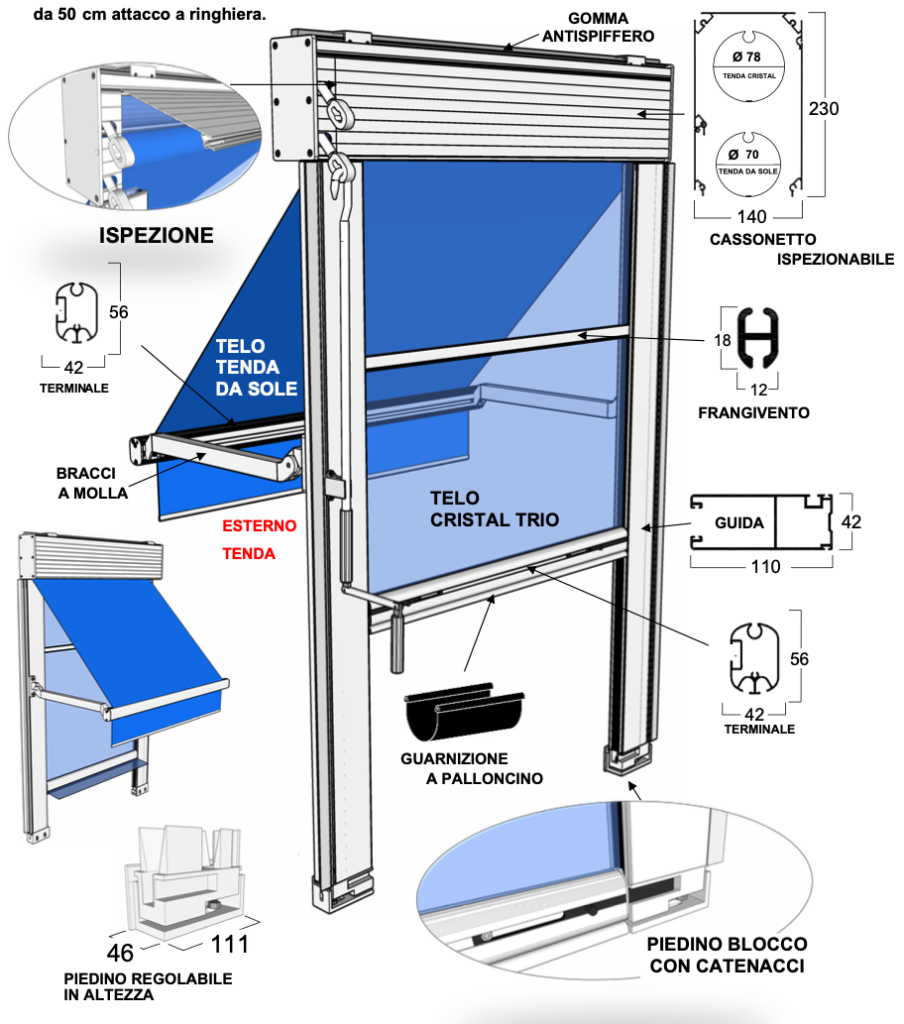 da 50 cm attacco a ringhiera.

GOMMA ANTISPIFFERO

Ø 78
TENDA CRISTAL

Ø 70
TENDA DA SOLE

230

140

CASSONETTO ISPEZIONABILE

ISPEZIONE

56

42

TERMINALE

TELO TENDA DA SOLE

18

12

FRANGIVENTO

BRACCI A MOLLA

ESTERNO TENDA

TELO CRISTAL TRIO

GUIDA

42

110

56

42

TERMINALE

GUARNIZIONE A PALLONCINO

46

111

PIEDINO REGOLABILE IN ALTEZZA

PIEDINO BLOCCO CON CATENACCI