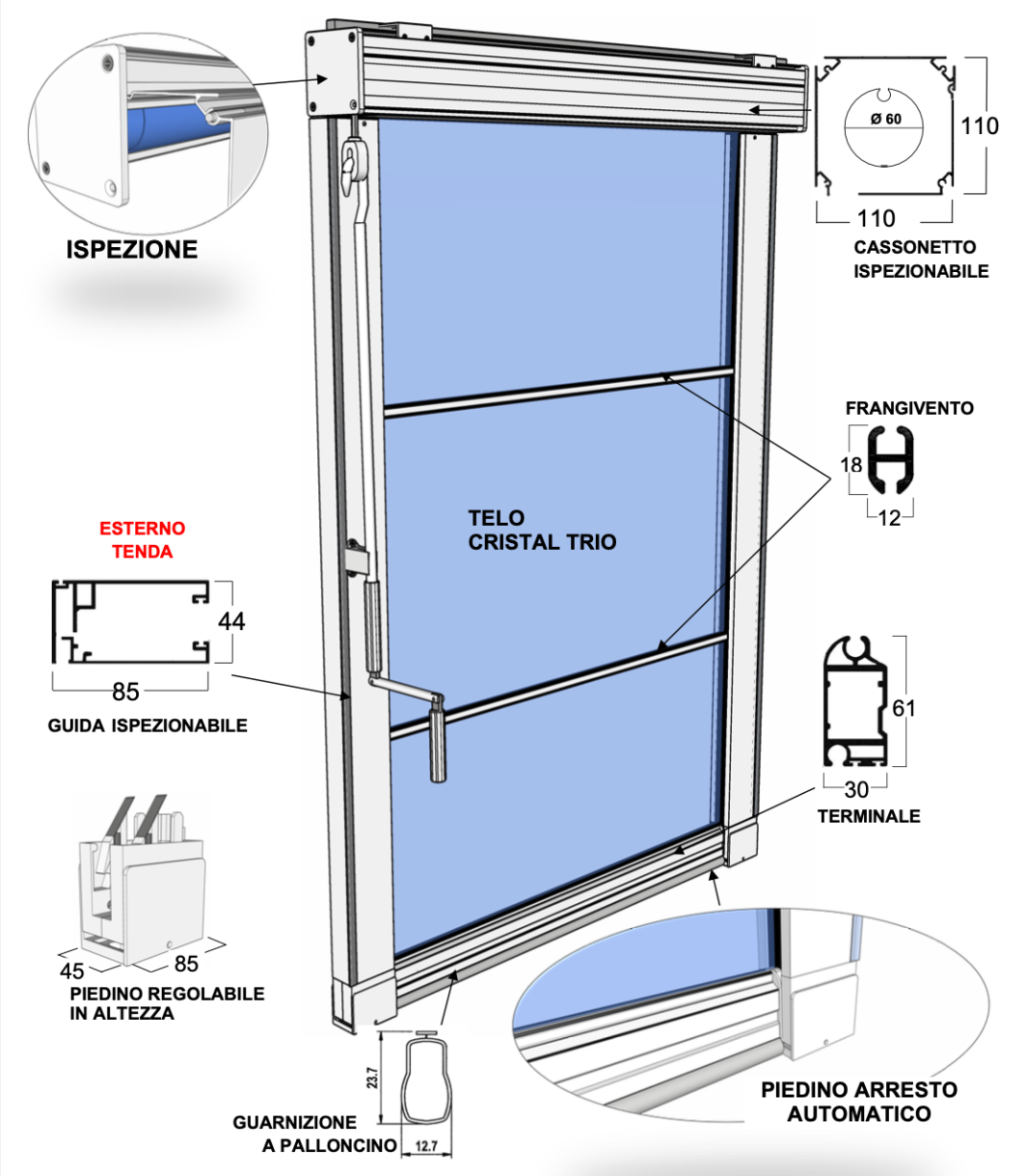 ISPEZIONE

Ø 60

110

110

CASSONETTO ISPEZIONABILE

FRANGIVENTO

18

12

TELO CRISTAL TRIO

ESTERNO TENDA

44

85

GUIDA ISPEZIONABILE

61

30

TERMINALE

45

85

PIEDINO REGOLABILE IN ALTEZZA

23.7

12.7

GUARNIZIONE A PALLONCINO

PIEDINO ARRESTO AUTOMATICO