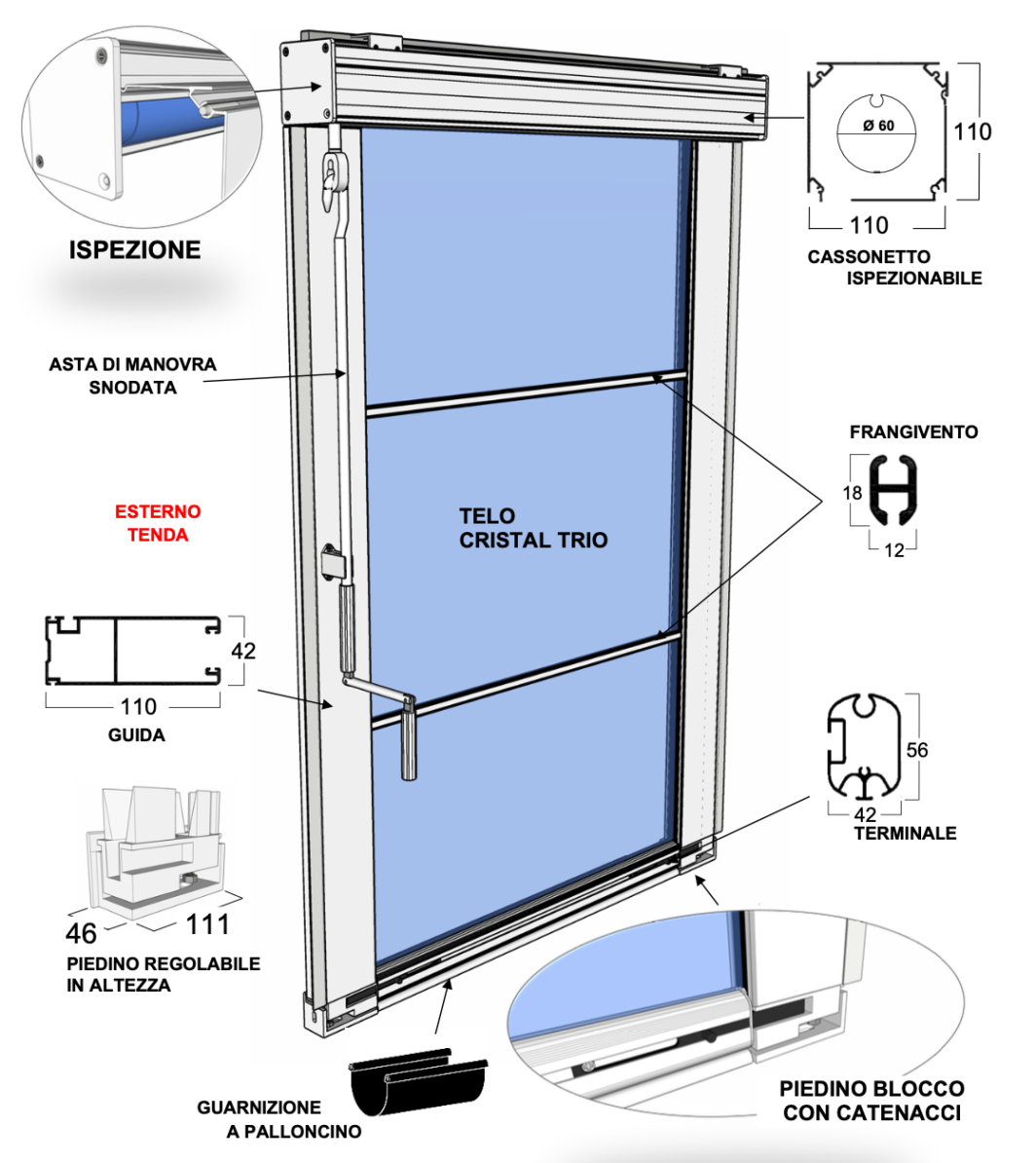 ISPEZIONE

Ø 60

110

110

CASSONETTO ISPEZIONABILE

ASTA DI MANOVRA SNODATA

FRANGIVENTO

18

12

ESTERNO TENDA

TELO CRISTAL TRIO

42

110

GUIDA

56

42

TERMINALE

46

111

PIEDINO REGOLABILE IN ALTEZZA

GUARNIZIONE A PALLONCINO

PIEDINO BLOCCO CON CATENACCI