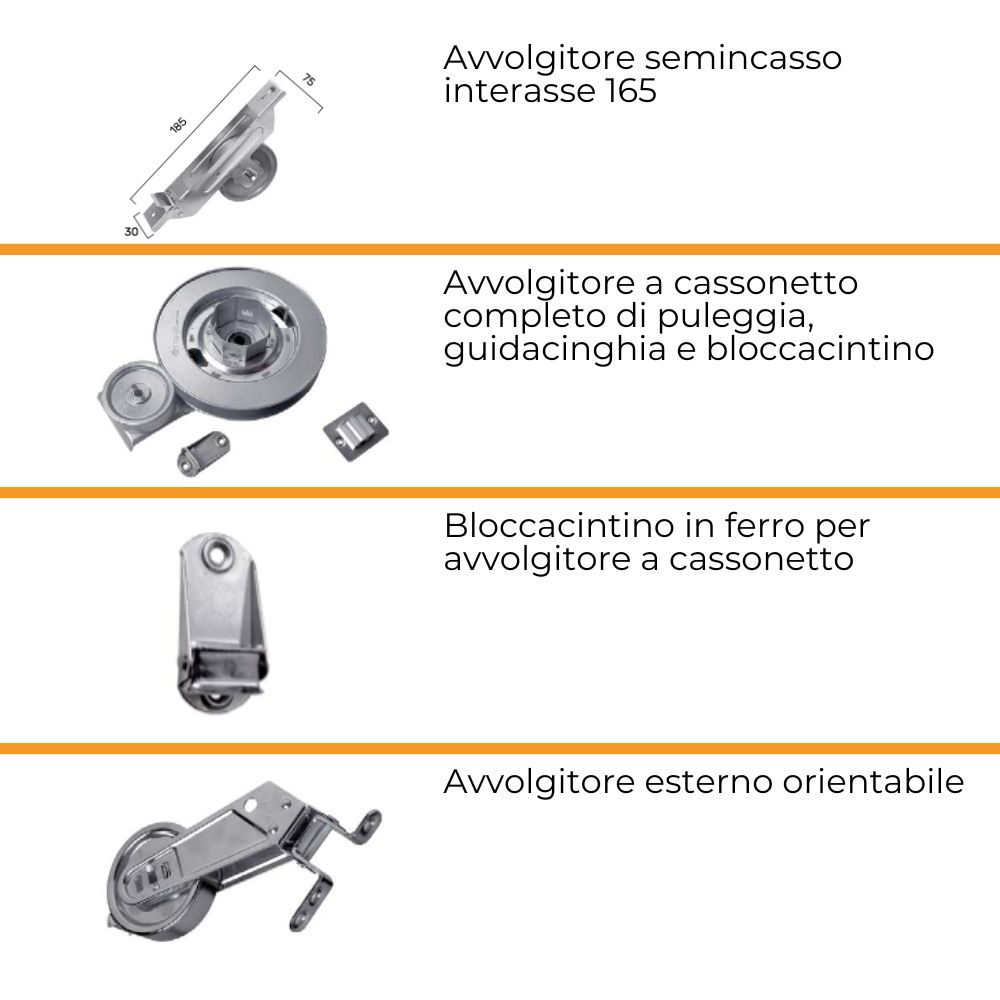 185

75

30

Avvolgitore semincasso interasse 165

Avvolgitore a cassonetto completo di puleggia, guidacinghia e bloccacintino

Bloccacintino in ferro per avvolgitore a cassonetto

Avvolgitore esterno orientabile