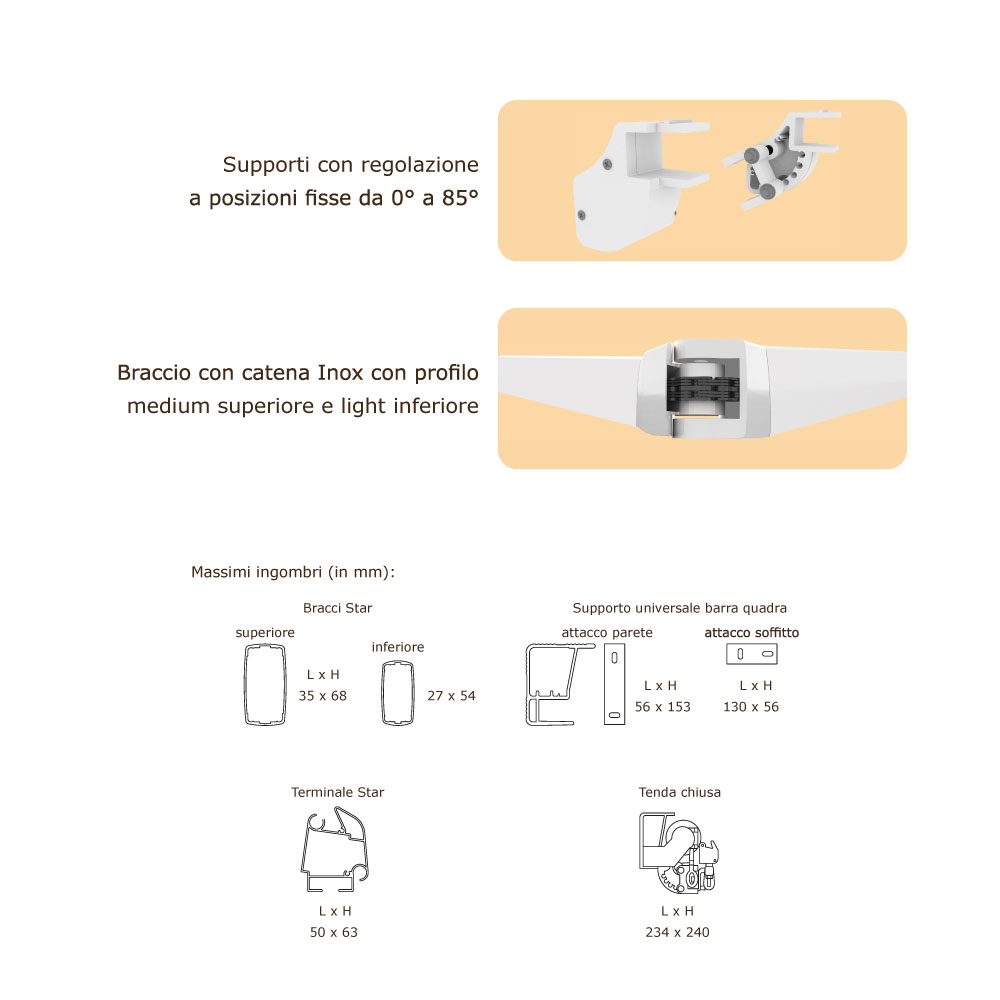 Supporti con regolazione a posizioni fisse da 0° a 85°

Braccio con catena Inox con profilo medium superiore e light inferiore

Massimi ingombri (in mm):

Bracci Star

superiore

L x H
35 x 68

inferiore

27 x 54

Supporto universale barra quadra

attacco parete

L x H
56 x 153

attacco soffitto

L x H
130 x 56

Terminale Star

L x H
50 x 63

Tenda chiusa

L x H
234 x 240